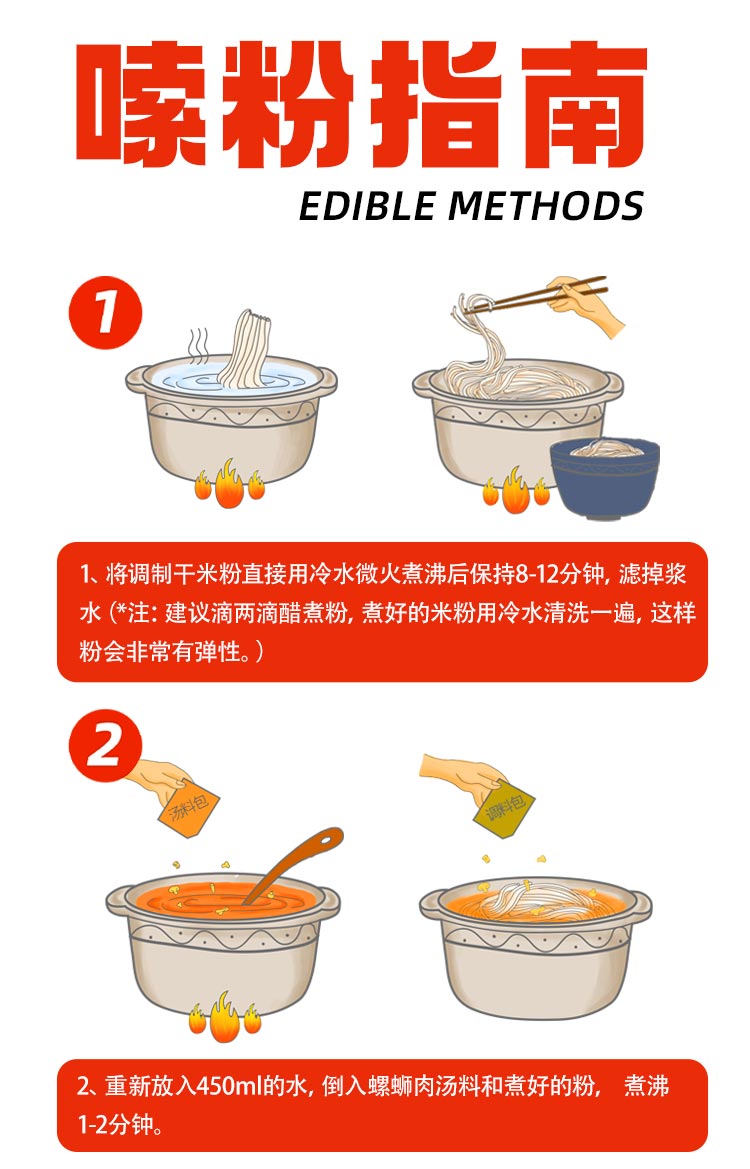 嗦粉指南
EDIBLE METHODS

1

1、将调制干米粉直接用冷水微火煮沸后保持8-12分钟，滤掉浆水（*注：建议滴两滴醋煮粉，煮好的米粉用冷水清洗一遍，这样粉会非常有弹性。）

2

汤料包

调料包

2、重新放入450ml的水，倒入螺蛳肉汤料和煮好的粉， 煮沸1-2分钟。